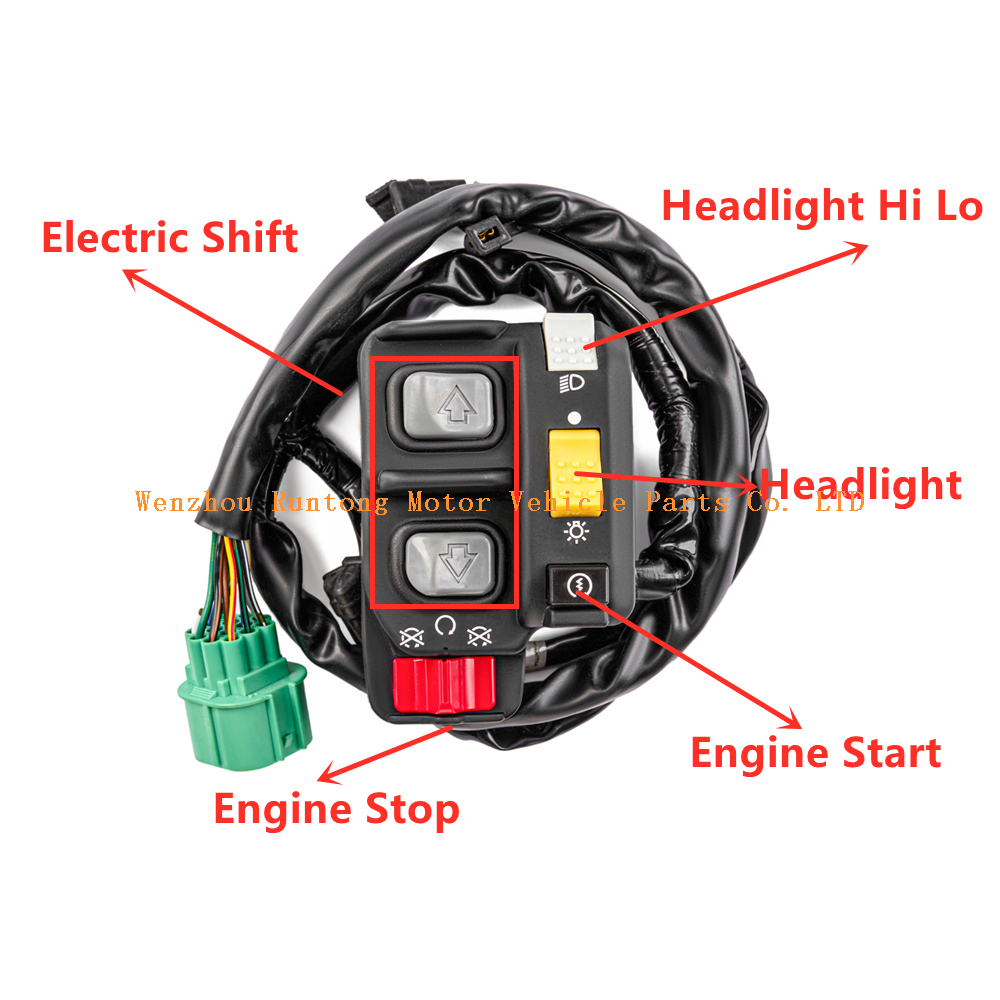 Electric Shift

Headlight Hi Lo

Wenzhou Runtong Motor Vehicle Parts Co. LTD

Headlight

Engine Start

Engine Stop